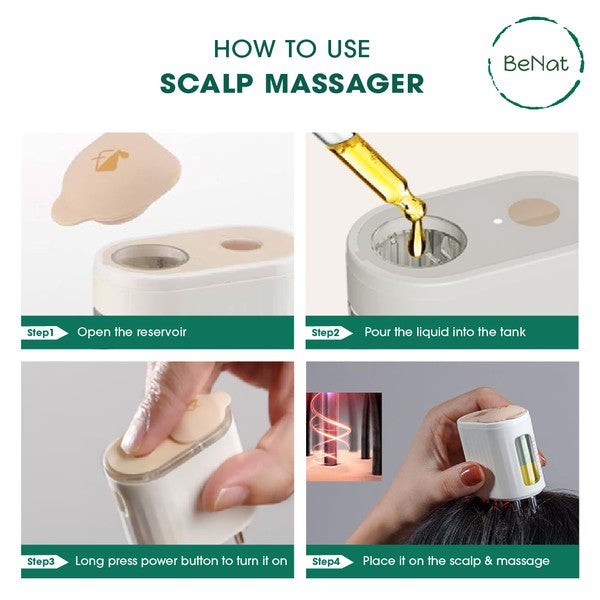 HOW TO USE
SCALP MASSAGER

BeNat

Step1 Open the reservoir

Step2 Pour the liquid into the tank

Step3 Long press power button to turn it on

Step4 Place it on the scalp & massage